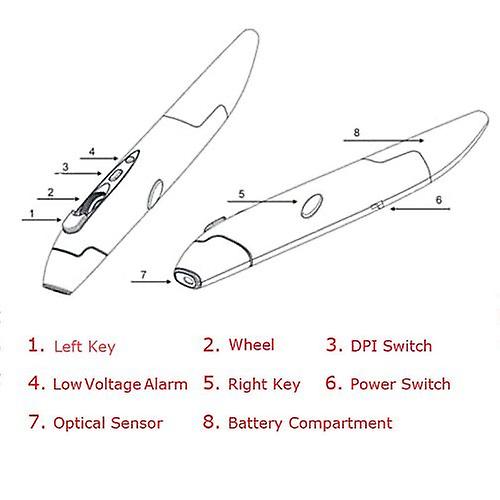 4
3
2
1
8
5
6
7

1. Left Key
2. Wheel
3. DPI Switch
4. Low Voltage Alarm
5. Right Key
6. Power Switch
7. Optical Sensor
8. Battery Compartment