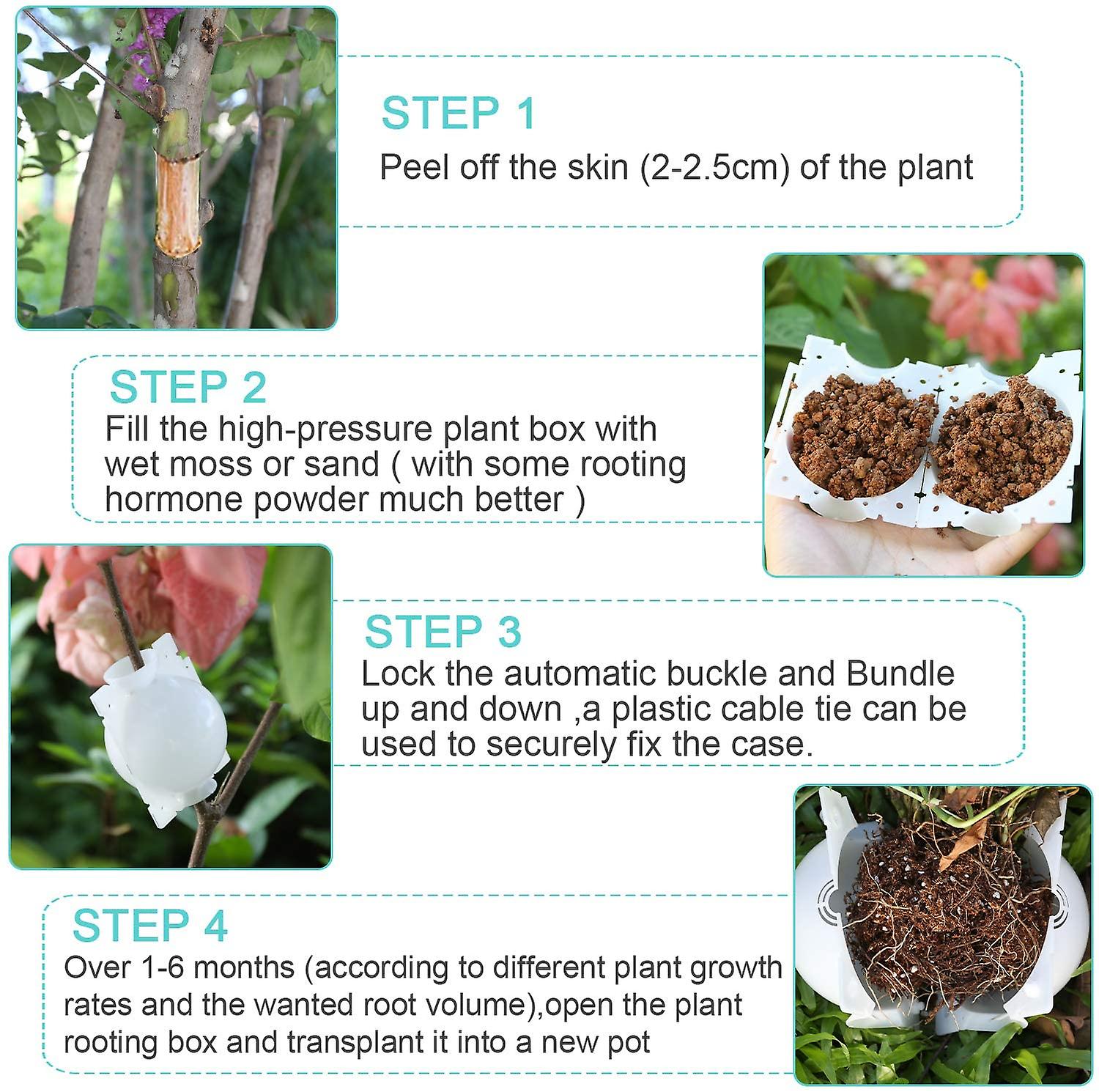 STEP 1
Peel off the skin (2-2.5cm) of the plant

STEP 2
Fill the high-pressure plant box with wet moss or sand ( with some rooting hormone powder much better )

STEP 3
Lock the automatic buckle and Bundle up and down ,a plastic cable tie can be used to securely fix the case.

STEP 4
Over 1-6 months (according to different plant growth rates and the wanted root volume),open the plant rooting box and transplant it into a new pot